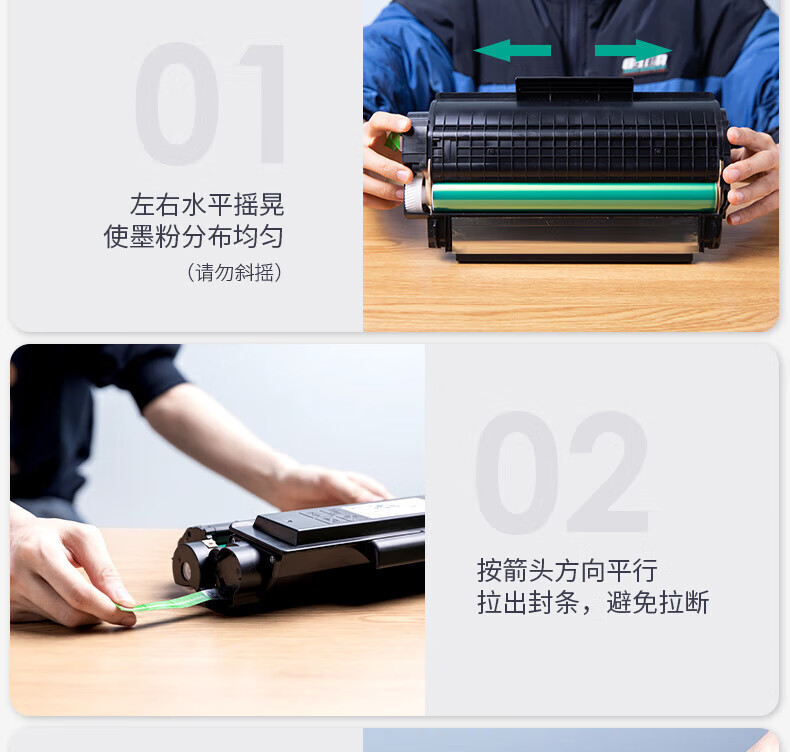 01

左右水平摇晃
使墨粉分布均匀
（请勿斜摇）

02

按箭头方向平行
拉出封条，避免拉断