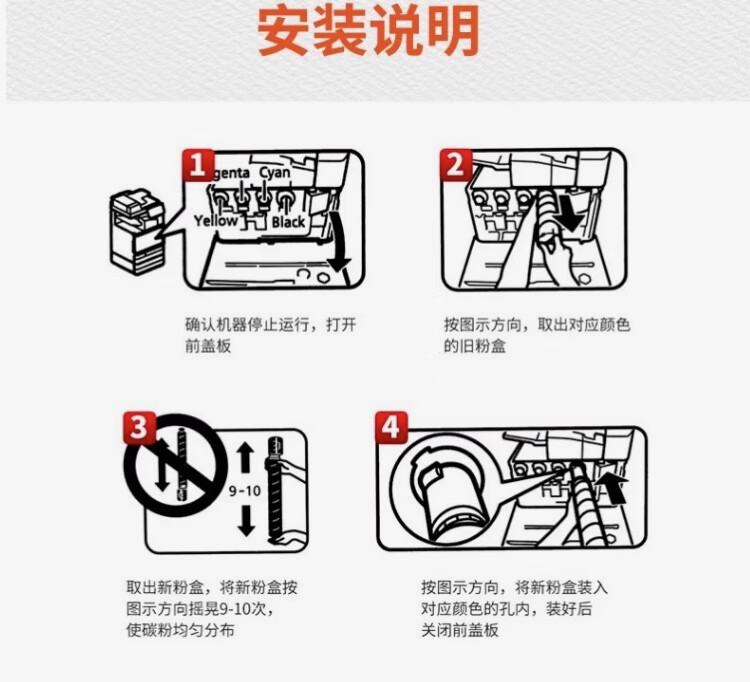 安装说明

1
genta Cyan
Yellow Black

确认机器停止运行，打开前盖板

2

按图示方向，取出对应颜色的旧粉盒

3
9-10

取出新粉盒，将新粉盒按图示方向摇晃9-10次，使碳粉均匀分布

4

按图示方向，将新粉盒装入对应颜色的孔内，装好后关闭前盖板