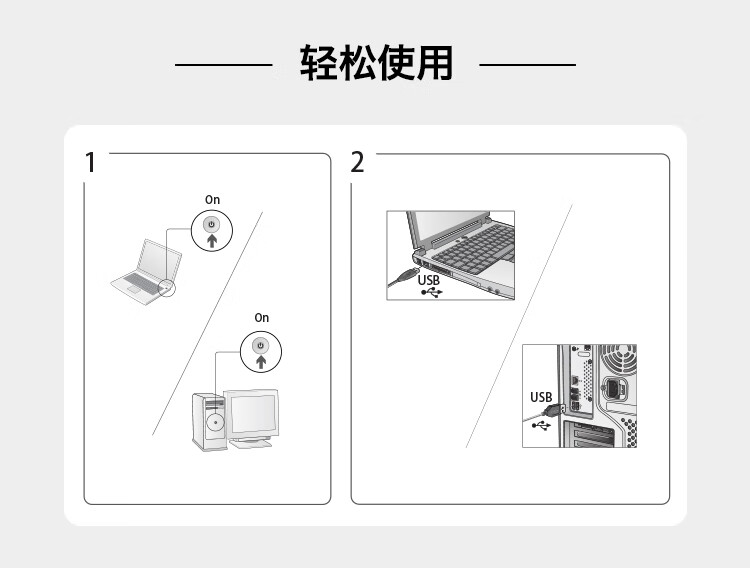 轻松使用

1

On

On

2

USB

USB