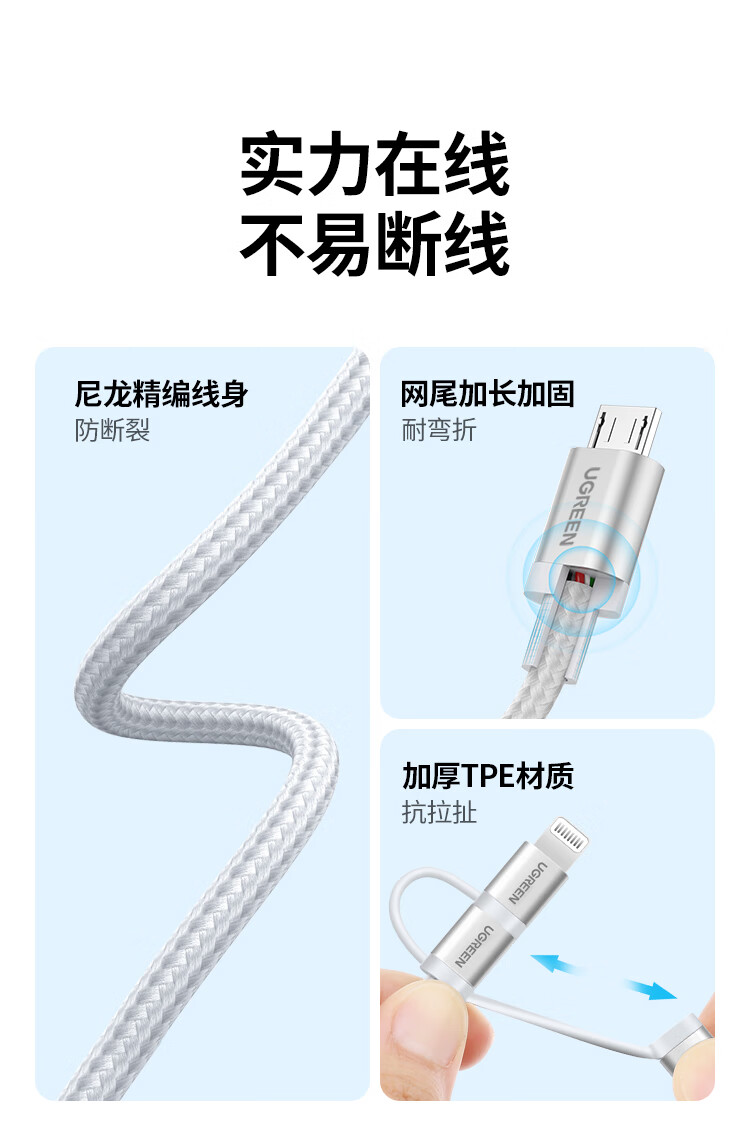 实力在线
不易断线

尼龙精编线身
防断裂

网尾加长加固
耐弯折

UGREEN

加厚TPE材质
抗拉扯

UGREEN

UGREEN